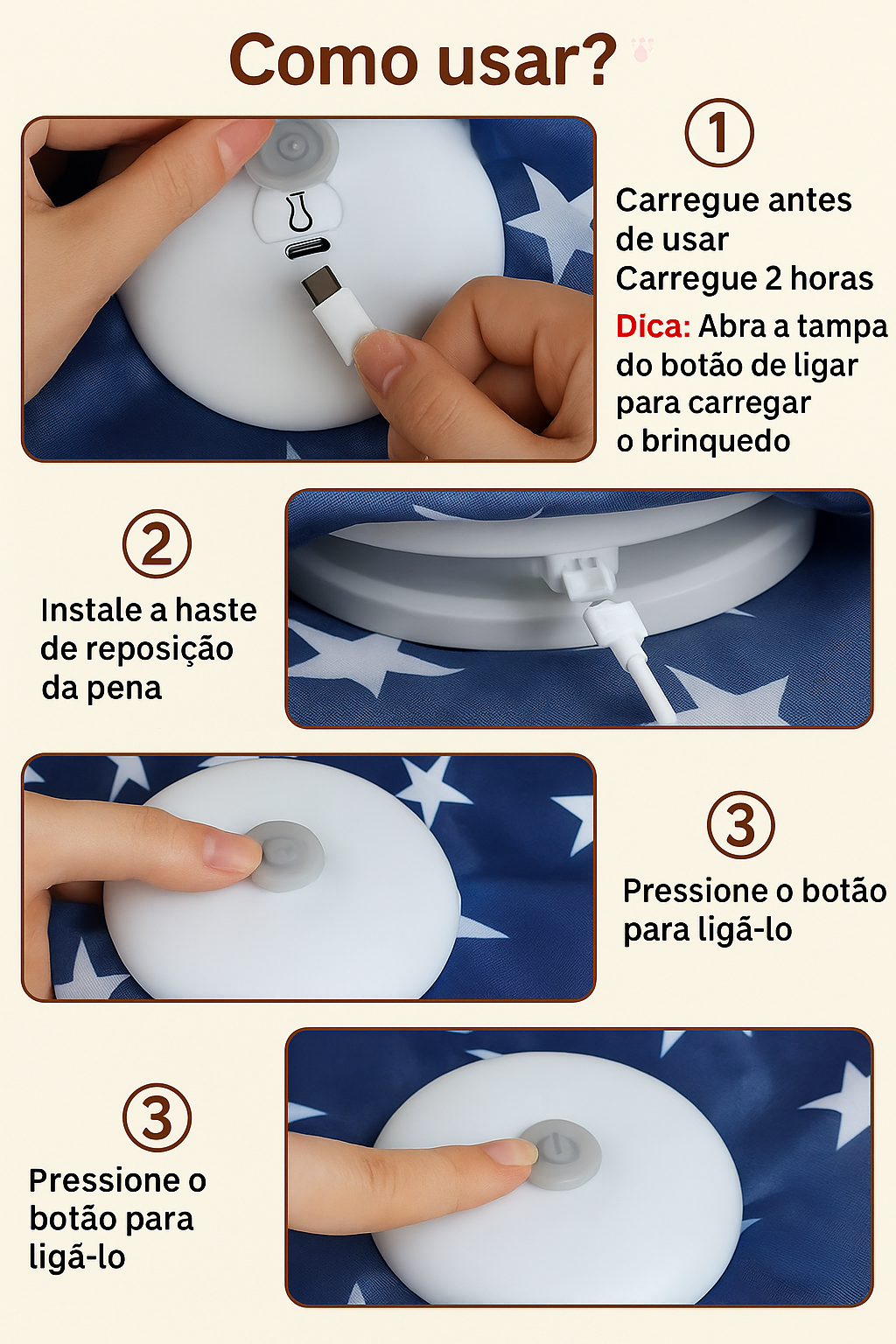 Como usar?

1
Carregue antes de usar
Carregue 2 horas
Dica: Abra a tampa do botão de ligar para carregar o brinquedo

2
Instale a haste de reposição da pena

3
Pressione o botão para ligã-lo

3
Pressione o botão para ligã-lo