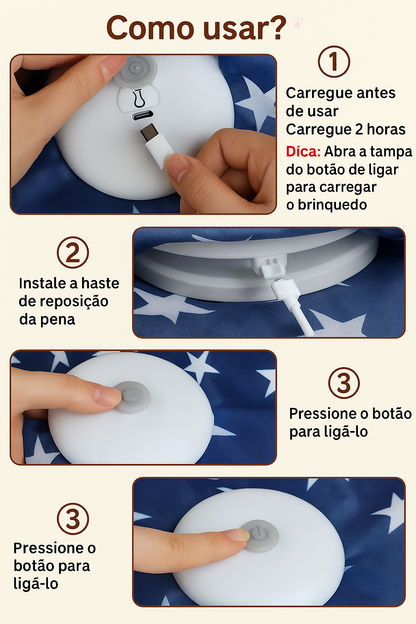 Como usar?

1
Carregue antes de usar
Carregue 2 horas
Dica: Abra a tampa do botão de ligar para carregar o brinquedo

2
Instale a haste de reposição da pena

3
Pressione o botão para ligã-lo

3
Pressione o botão para ligã-lo