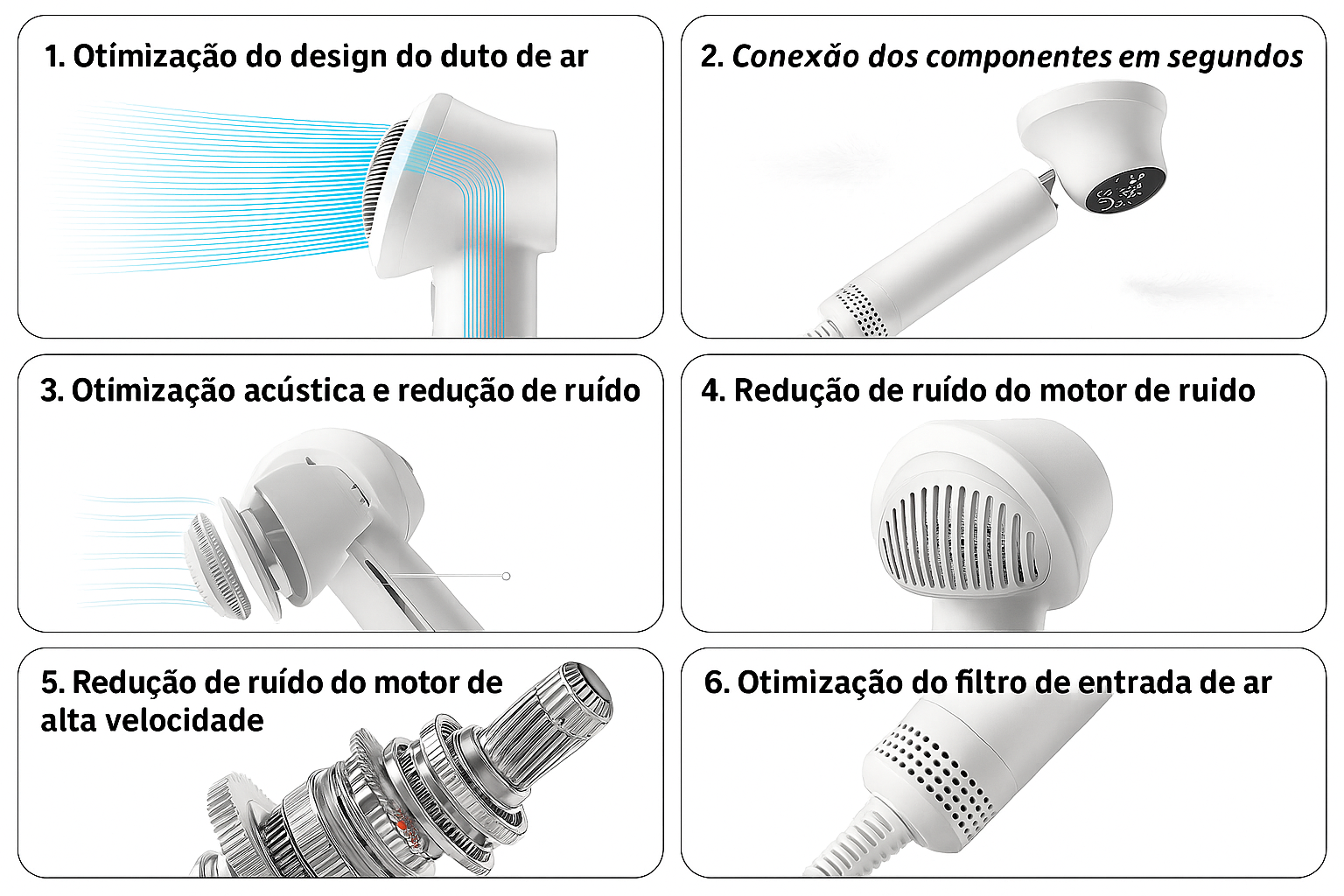 1. Otímização do design do duto de ar

2. Conexão dos componentes em segundos

3. Otimização acústica e redução de ruído

4. Redução de ruído do motor de ruido

5. Redução de ruído do motor de alta velocidade

6. Otimização do filtro de entrada de ar