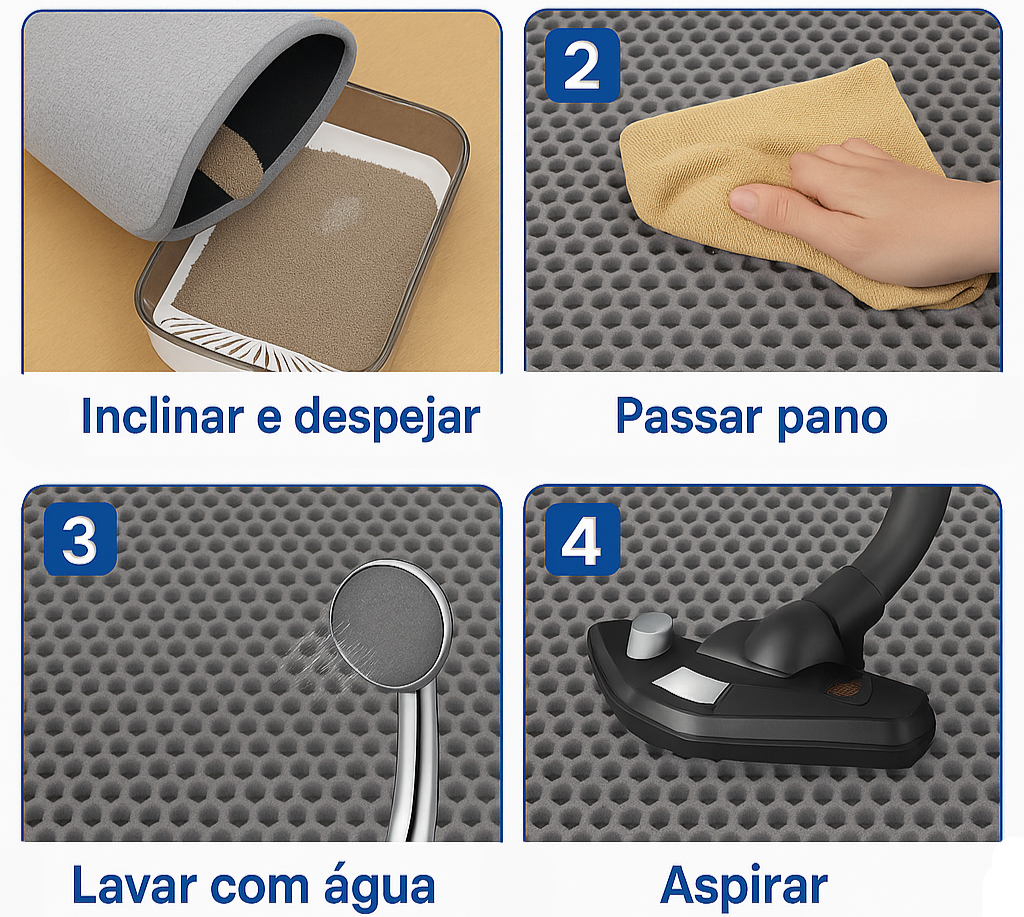 Inclinar e despejar

2

Passar pano

3

Lavar com água

4

Aspirar