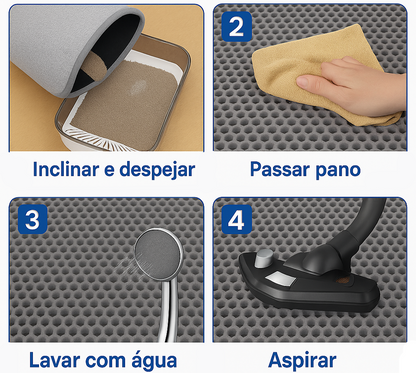 Inclinar e despejar

2

Passar pano

3

Lavar com água

4

Aspirar