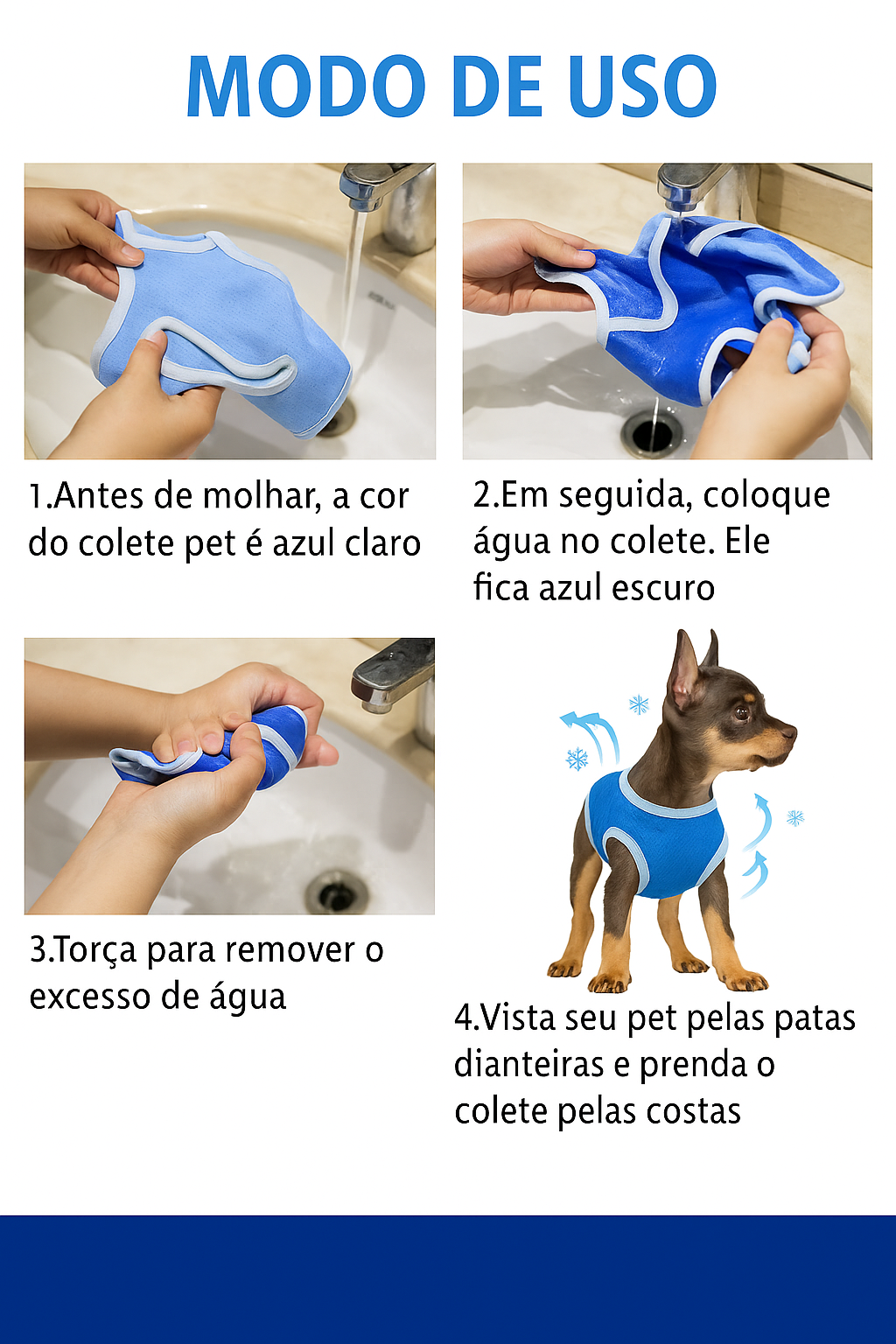 MODO DE USO

1.Antes de molhar, a cor do colete pet é azul claro

2.Em seguida, coloque água no colete. Ele fica azul escuro

3.Torça para remover o excesso de água

4.Vista seu pet pelas patas dianteiras e prenda o colete pelas costas