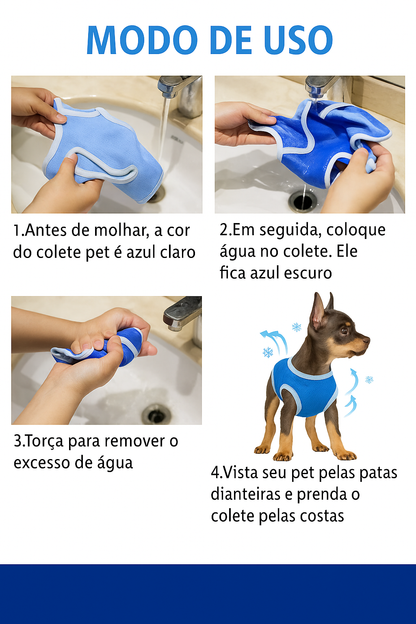 MODO DE USO

1.Antes de molhar, a cor do colete pet é azul claro

2.Em seguida, coloque água no colete. Ele fica azul escuro

3.Torça para remover o excesso de água

4.Vista seu pet pelas patas dianteiras e prenda o colete pelas costas