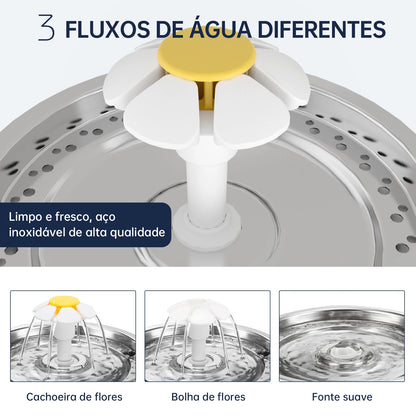 3 FLUXOS DE ÁGUA DIFERENTES

Limpo e fresco, aço inoxidável de alta qualidade

Cachoeira de flores

Bolha de flores

Fonte suave