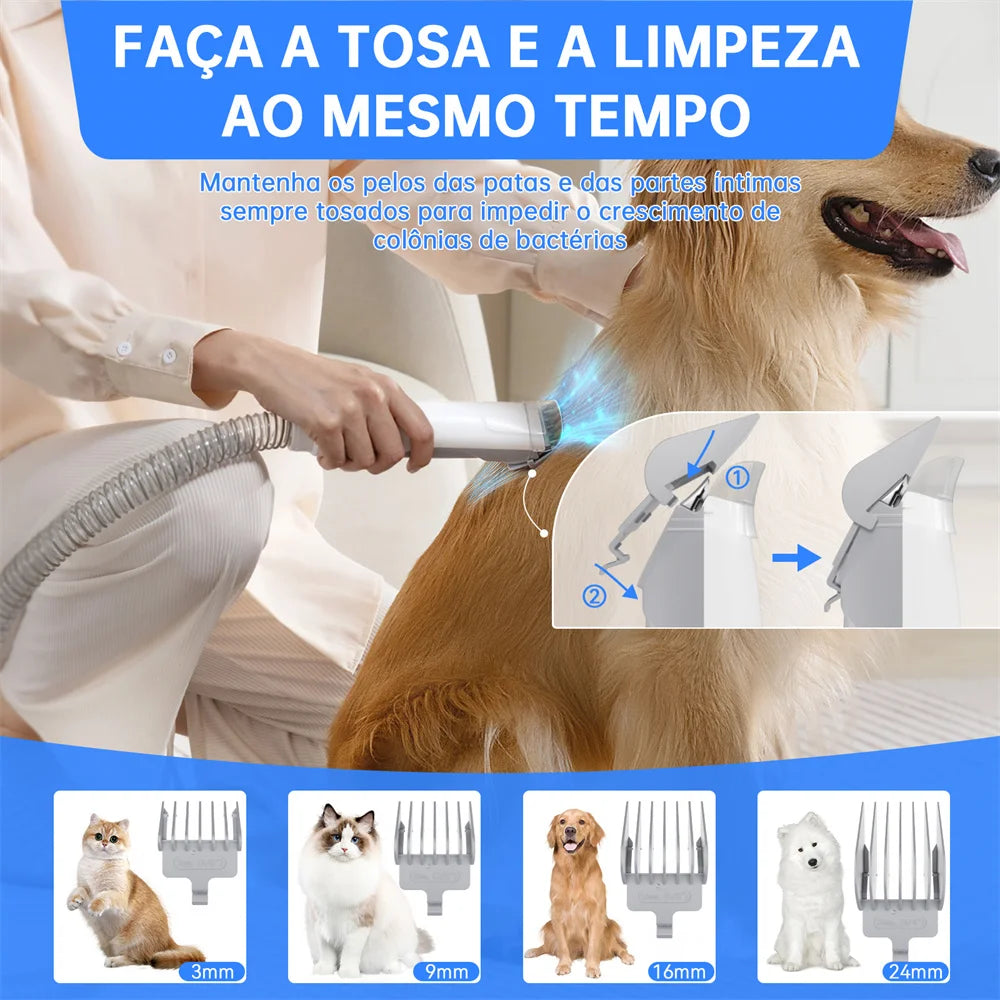 FAÇA A TOSA E A LIMPEZA AO MESMO TEMPO

Mantenha os pelos das patas e das partes íntimas sempre tosados para impedir o crescimento de colônias de bactérias

①

②

3mm

9mm

16mm

24mm