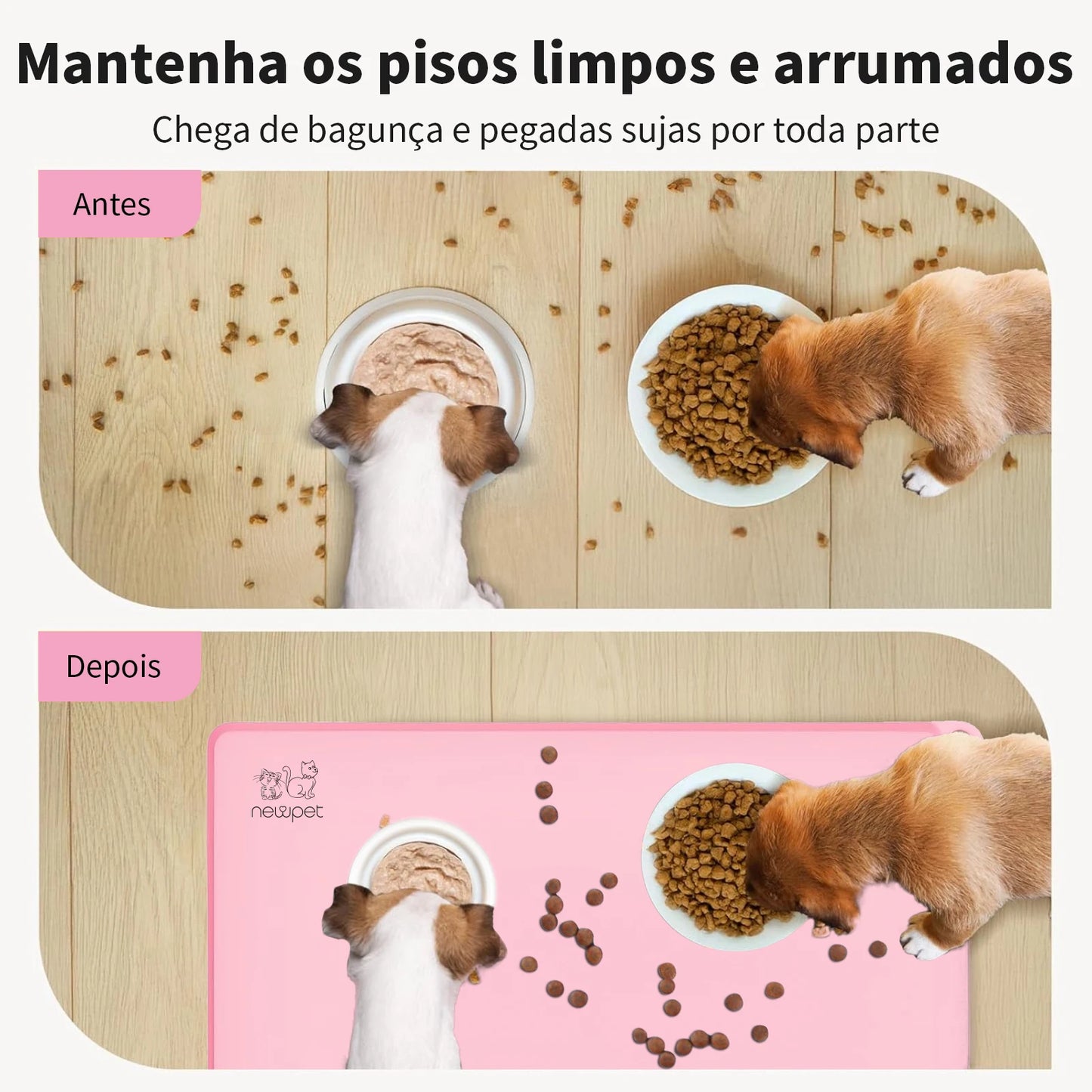 Mantenha os pisos limpos e arrumados

Chega de bagunça e pegadas sujas por toda parte

Antes

Depois

newpet