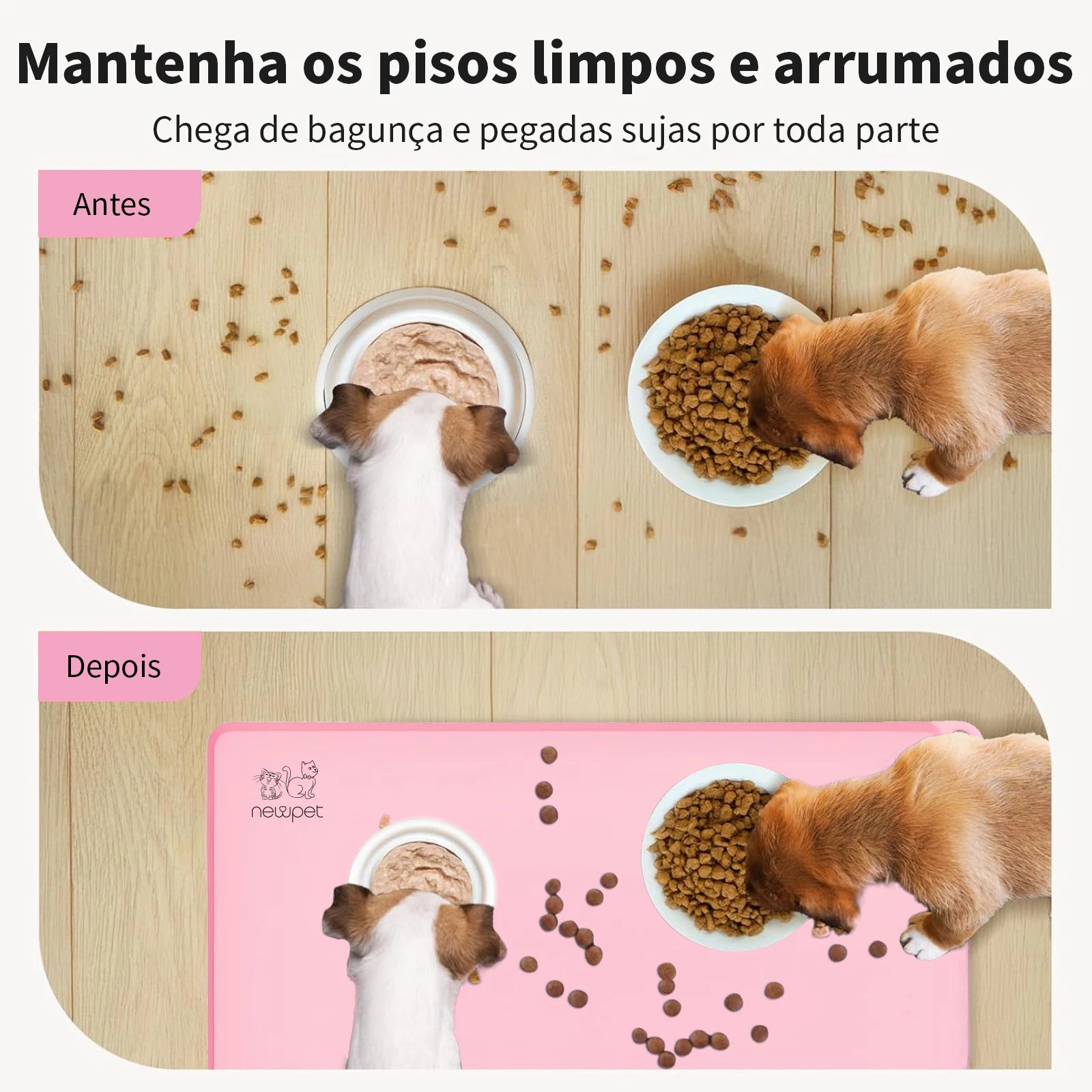 Mantenha os pisos limpos e arrumados

Chega de bagunça e pegadas sujas por toda parte

Antes

Depois

newpet