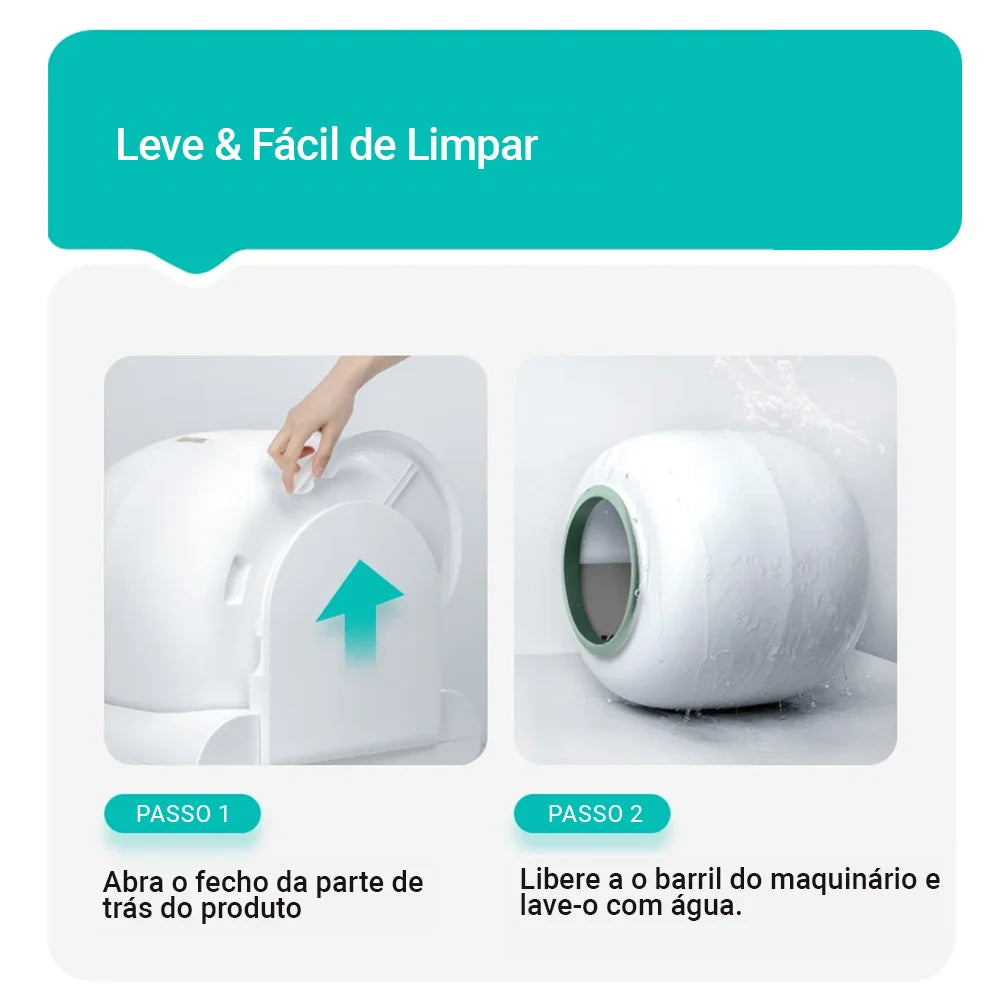 Leve & Fácil de Limpar

PASSO 1

Abra o fecho da parte de trás do produto

PASSO 2

Libere a o barril do maquinário e lave-o com água.