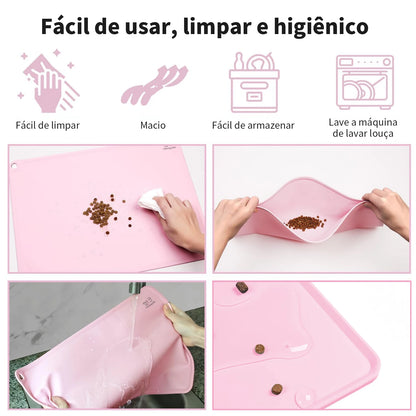 Fácil de usar, limpar e higiênico

Fácil de limpar

Macio

Fácil de armazenar

Lave a máquina de lavar louça